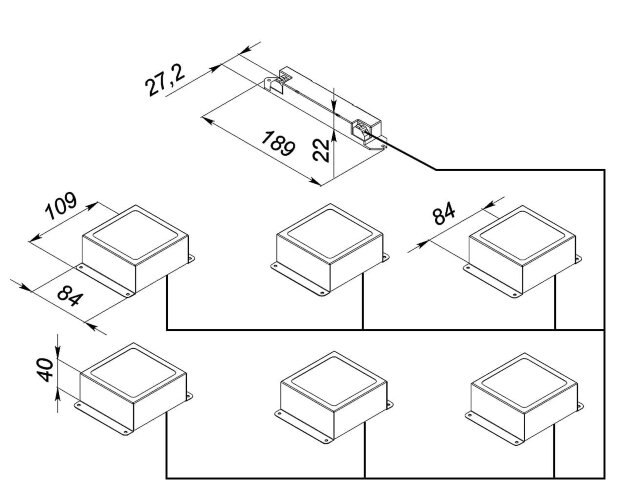 27,2
189
22
109
84
84
40