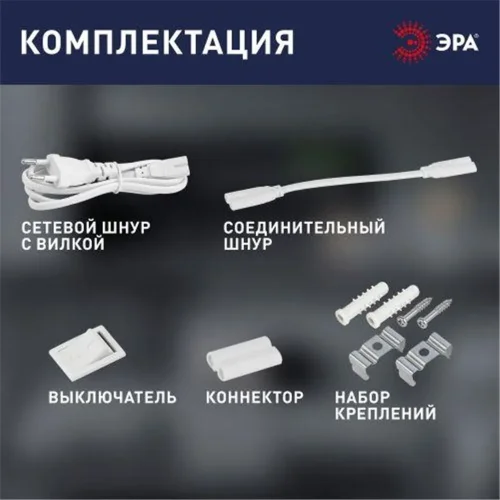 КОМПЛЕКТАЦИЯ

ЭРА

СЕТЕВОЙ ШНУР С ВИЛКОЙ

СОЕДИНИТЕЛЬНЫЙ ШНУР

ВЫКЛЮЧАТЕЛЬ

КОННЕКТОР

НАБОР КРЕПЛЕНИЙ