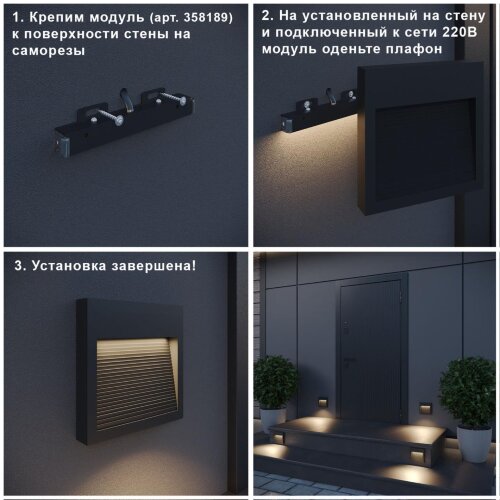 1. Крепим модуль (арт. 358189) к поверхности стены на саморезы

2. На установленный на стену и подключенный к сети 220В модуль оденьте плафон

3. Установка завершена!