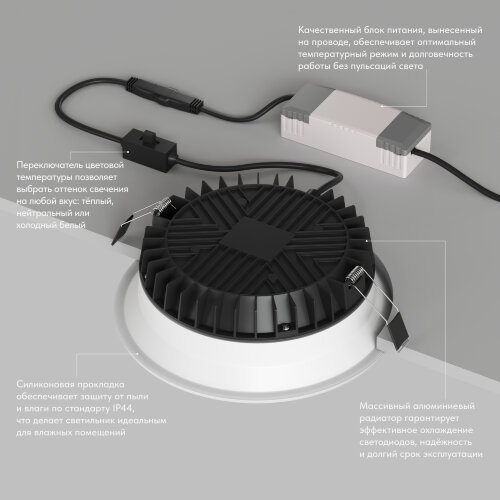 Качественный блок питания, вынесенный на проводе, обеспечивает оптимальный температурный режим и долговечность работы без пульсаций света

Переключатель цветовой температуры позволяет выбрать оттенок свечения на любой вкус: тёплый, нейтральный или холодный белый

Силиконовая прокладка обеспечивает защиту от пыли и влаги по стандарту IP44, что делает светильник идеальным для влажных помещений

Массивный алюминиевый радиатор гарантирует эффективное охлаждение светодиодов, надёжность и долгий срок эксплуатации