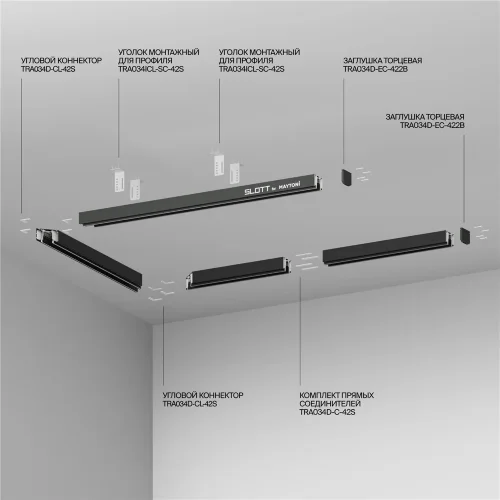 УГЛОВОЙ КОННЕКТОР
TRA034D-CL-42S

УГОЛОК МОНТАЖНЫЙ
ДЛЯ ПРОФИЛЯ
TRA034ICL-SC-42S

УГОЛОК МОНТАЖНЫЙ
ДЛЯ ПРОФИЛЯ
TRA034ICL-SC-42S

ЗАГЛУШКА ТОРЦЕВАЯ
TRA034D-EC-422B

ЗАГЛУШКА ТОРЦЕВАЯ
TRA034D-EC-422B

SLOTT by MAYTONI

УГЛОВОЙ КОННЕКТОР
TRA034D-CL-42S

КОМПЛЕКТ ПРЯМЫХ
СОЕДИНИТЕЛЕЙ
TRA034D-C-42S