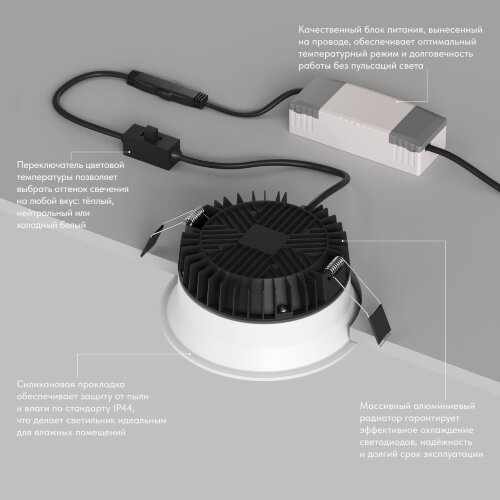 Качественный блок питания, вынесенный на проводе, обеспечивает оптимальный температурный режим и долговечность работы без пульсаций света

Переключатель цветовой температуры позволяет выбрать оттенок свечения на любой вкус: тёплый, нейтральный или холодный белый

Силиконовая прокладка обеспечивает защиту от пыли и влаги по стандарту IP44, что делает светильник идеальным для влажных помещений

Массивный алюминиевый радиатор гарантирует эффективное охлаждение светодиодов, надёжность и долгий срок эксплуатации