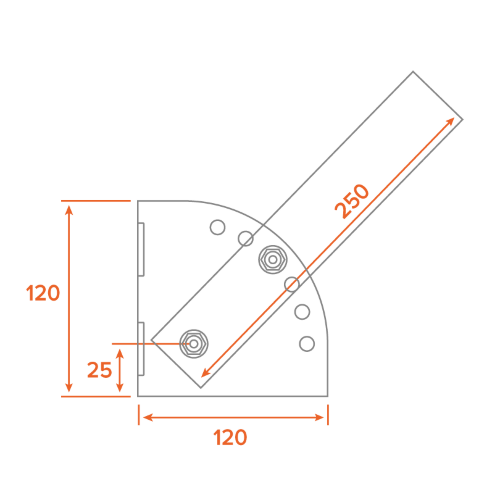 250
120
25
120