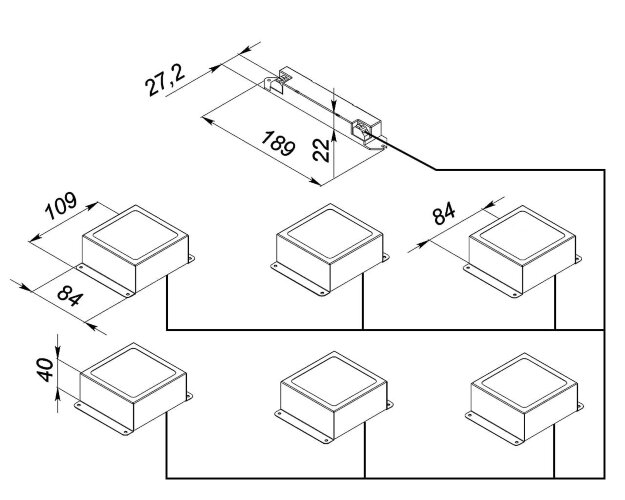 27,2
189
22
109
84
84
40