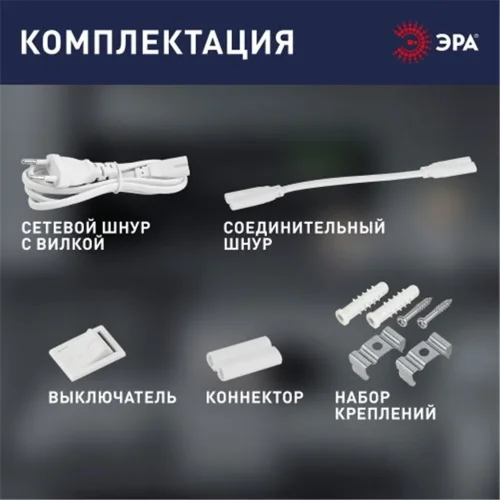 КОМПЛЕКТАЦИЯ

ЭРА

СЕТЕВОЙ ШНУР С ВИЛКОЙ

СОЕДИНИТЕЛЬНЫЙ ШНУР

ВЫКЛЮЧАТЕЛЬ

КОННЕКТОР

НАБОР КРЕПЛЕНИЙ