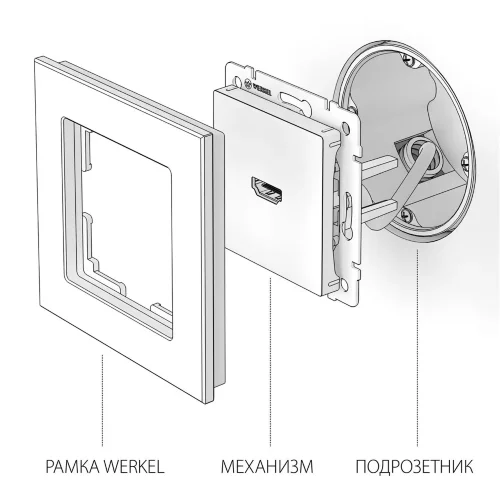 WERKEL

РАМКА WERKEL

МЕХАНИЗМ

ПОДРОЗЕТНИК