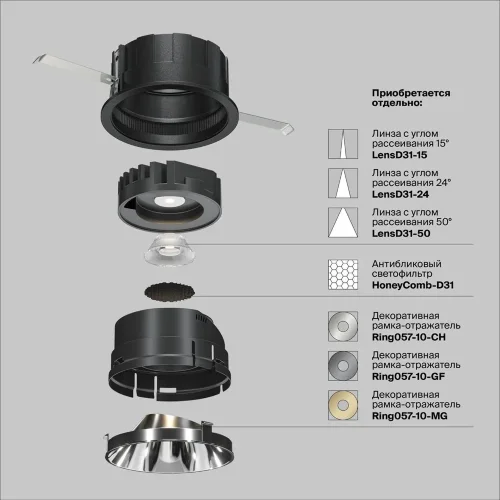 Приобретается отдельно:

Линза с углом рассеивания 15°
LensD31-15

Линза с углом рассеивания 24°
LensD31-24

Линза с углом рассеивания 50°
LensD31-50

Антибликовый светофильтр
HoneyComb-D31

Декоративная рамка-отражатель
Ring057-10-CH

Декоративная рамка-отражатель
Ring057-10-GF

Декоративная рамка-отражатель
Ring057-10-MG