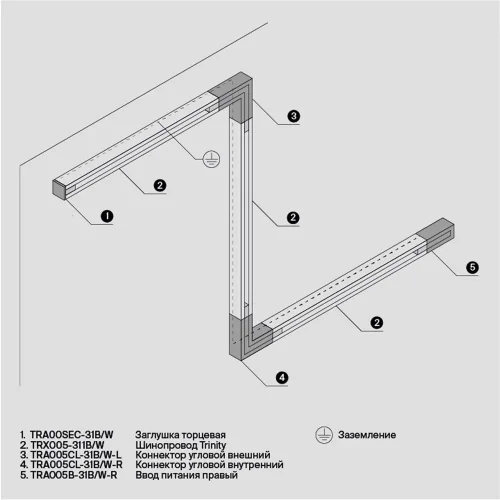 3

2

1

2

5

2

4

1. TRA00SEC-31B/W Заглушка торцевая
2. TRX005-311B/W Шинопровод Trinity
3. TRA005CL-31B/W-L Коннектор угловой внешний
4. TRA005CL-31B/W-R Коннектор угловой внутренний
5. TRA005B-31B/W-R Ввод питания правый

Заземление