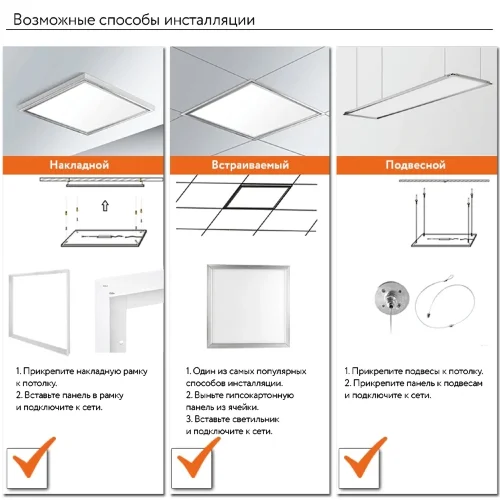 Возможные способы инсталляции

Накладной

1. Прикрепите накладную рамку к потолку.
2. Вставьте панель в рамку и подключите к сети.

Встраиваемый

1. Один из самых популярных способов инсталляции.
2. Выньте гипсокартонную панель из ячейки.
3. Вставьте светильник и подключите к сети.

Подвесной

1. Прикрепите подвесы к потолку.
2. Прикрепите панель к подвесам и подключите к сети.