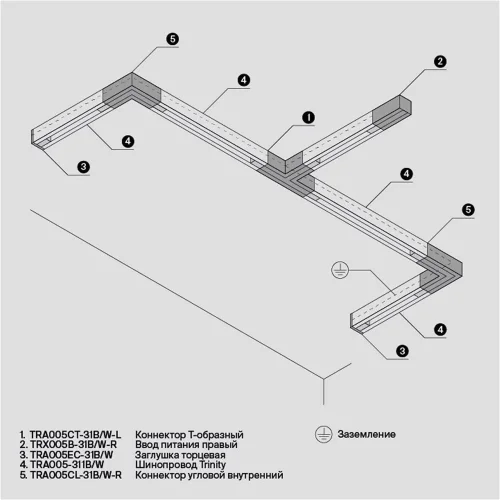 5

4

2

1

4

3

4

5

4

3

1. TRA005CT-31B/W-L Коннектор Т-образный
2. TRX005B-31B/W-R Ввод питания правый
3. TRA005EC-31B/W Заглушка торцевая
4. TRA005-311B/W Шинопровод Trinity
5. TRA005CL-31B/W-R Коннектор угловой внутренний

Заземление