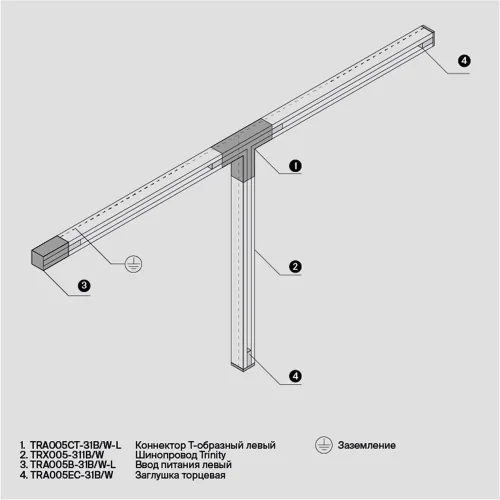 4

1

2

3

4

1. TRA005CT-31B/W-L Коннектор Т-образный левый
2. TRX005-311B/W Шинопровод Trinity
3. TRA005B-31B/W-L Ввод питания левый
4. TRA005EC-31B/W Заглушка торцевая

Заземление