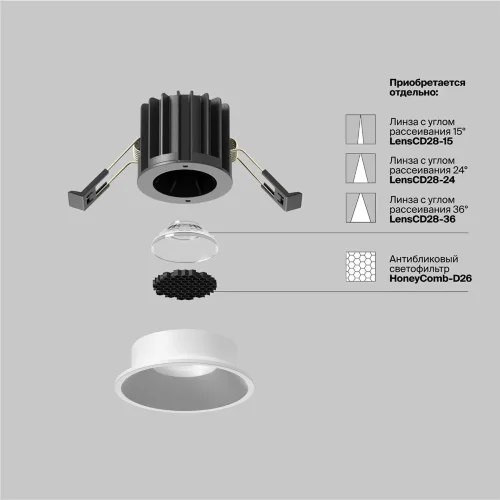 Приобретается отдельно:

Линза с углом рассеивания 15°
LensCD28-15

Линза с углом рассеивания 24°
LensCD28-24

Линза с углом рассеивания 36°
LensCD28-36

Антибликовый светофильтр
HoneyComb-D26