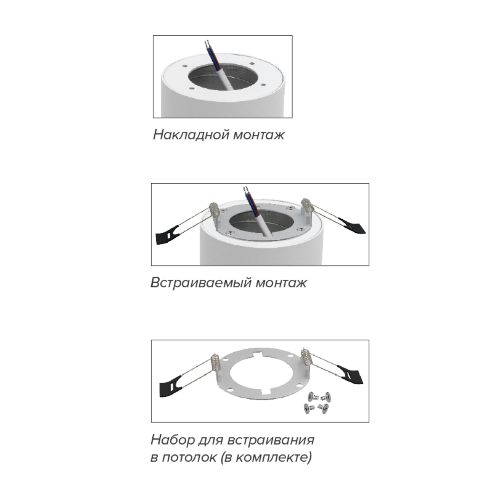 Накладной монтаж

Встраиваемый монтаж

Набор для встраивания в потолок (в комплекте)