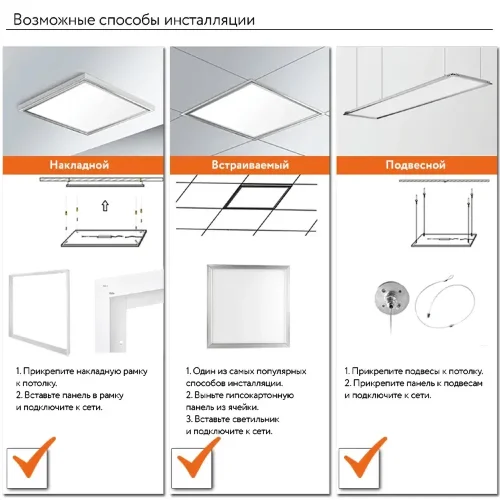 Возможные способы инсталляции

Накладной

1. Прикрепите накладную рамку к потолку.
2. Вставьте панель в рамку и подключите к сети.

Встраиваемый

1. Один из самых популярных способов инсталляции.
2. Выньте гипсокартонную панель из ячейки.
3. Вставьте светильник и подключите к сети.

Подвесной

1. Прикрепите подвесы к потолку.
2. Прикрепите панель к подвесам и подключите к сети.