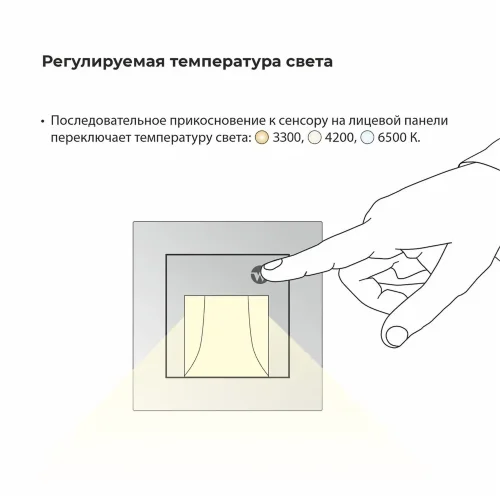 Регулируемая температура света

• Последовательное прикосновение к сенсору на лицевой панели переключает температуру света: 3300, 4200, 6500 К.