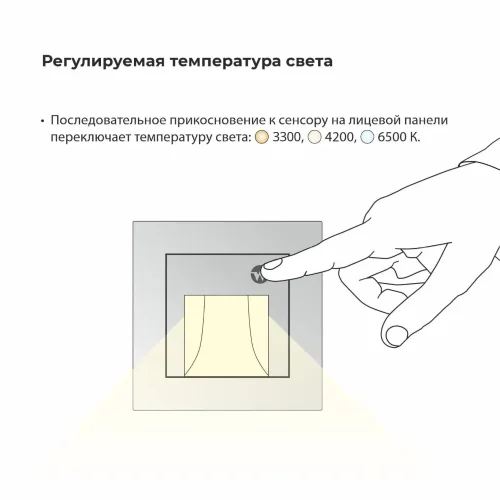 Регулируемая температура света

• Последовательное прикосновение к сенсору на лицевой панели переключает температуру света: 3300, 4200, 6500 К.