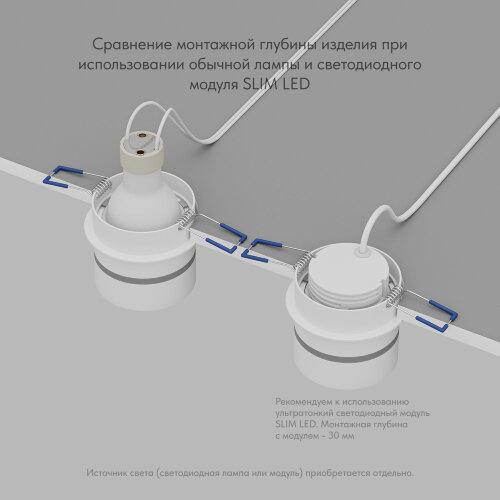 Сравнение монтажной глубины изделия при использовании обычной лампы и светодиодного модуля SLIM LED

Рекомендуем к использованию ультратонкий светодиодный модуль SLIM LED. Монтажная глубина с модулем - 30 мм

Источник света (светодиодная лампа или модуль) приобретается отдельно.