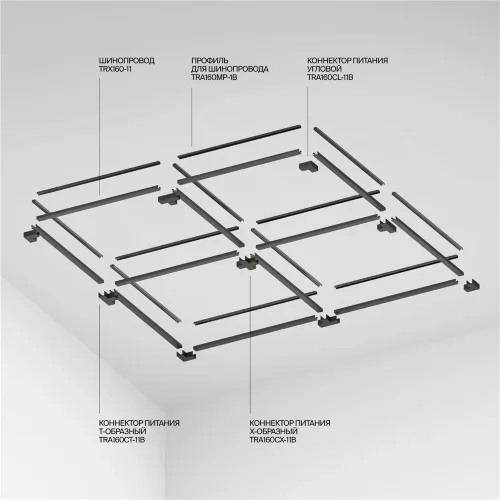 ШИНОПРОВОД
TRX160-11

ПРОФИЛЬ
ДЛЯ ШИНОПРОВОДА
TRA160MP-1B

КОННЕКТОР ПИТАНИЯ
УГЛОВОЙ
TRA160CL-11B

КОННЕКТОР ПИТАНИЯ
Т-ОБРАЗНЫЙ
TRA160CT-11B

КОННЕКТОР ПИТАНИЯ
Х-ОБРАЗНЫЙ
TRA160CX-11B