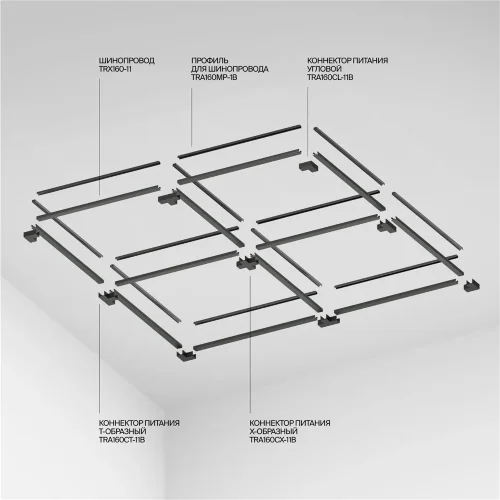 ШИНОПРОВОД
TRX160-11

ПРОФИЛЬ
ДЛЯ ШИНОПРОВОДА
TRA160MP-1B

КОННЕКТОР ПИТАНИЯ
УГЛОВОЙ
TRA160CL-11B

КОННЕКТОР ПИТАНИЯ
Т-ОБРАЗНЫЙ
TRA160CT-11B

КОННЕКТОР ПИТАНИЯ
Х-ОБРАЗНЫЙ
TRA160CX-11B