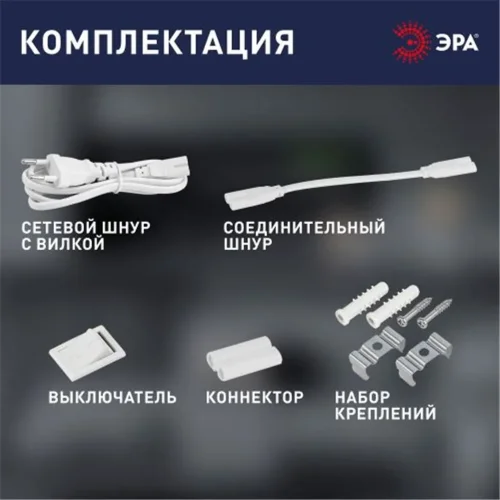 КОМПЛЕКТАЦИЯ

ЭРА

СЕТЕВОЙ ШНУР С ВИЛКОЙ

СОЕДИНИТЕЛЬНЫЙ ШНУР

ВЫКЛЮЧАТЕЛЬ

КОННЕКТОР

НАБОР КРЕПЛЕНИЙ