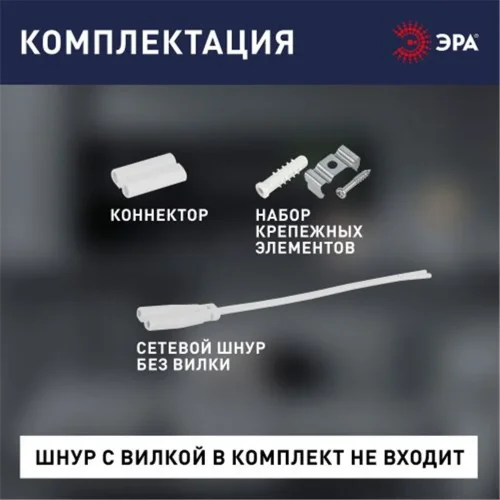 КОМПЛЕКТАЦИЯ

ЭРА

КОННЕКТОР

НАБОР КРЕПЕЖНЫХ ЭЛЕМЕНТОВ

СЕТЕВОЙ ШНУР БЕЗ ВИЛКИ

ШНУР С ВИЛКОЙ В КОМПЛЕКТ НЕ ВХОДИТ