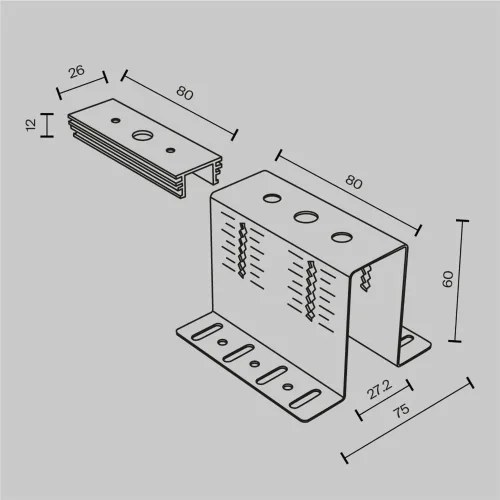 26
80
12
80
60
27.2
75