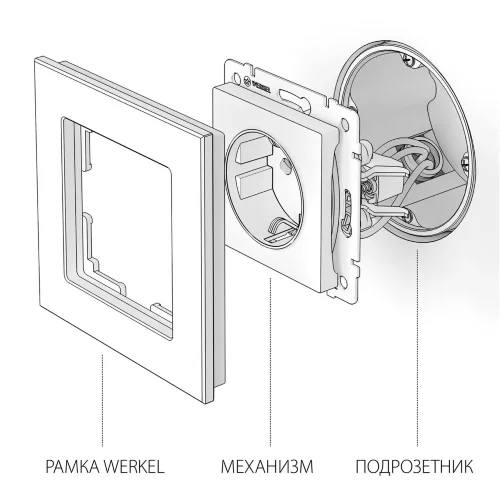 WERKEL

РАМКА WERKEL

МЕХАНИЗМ

ПОДРОЗЕТНИК